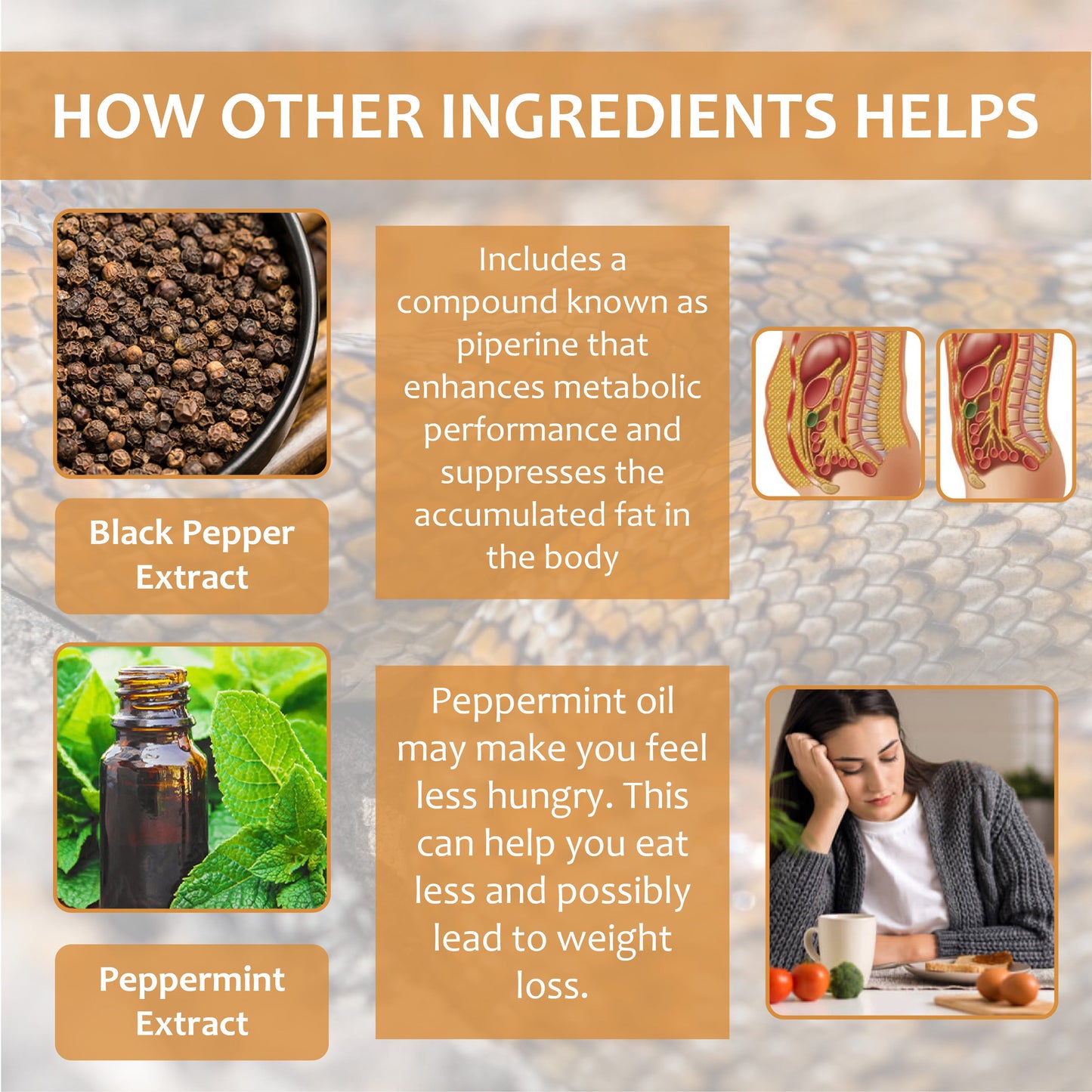 HOW OTHER INGREDIENTS HELPS

Black Pepper Extract

Includes a compound known as piperine that enhances metabolic performance and suppresses the accumulated fat in the body

Peppermint Extract

Peppermint oil may make you feel less hungry. This can help you eat less and possibly lead to weight loss.