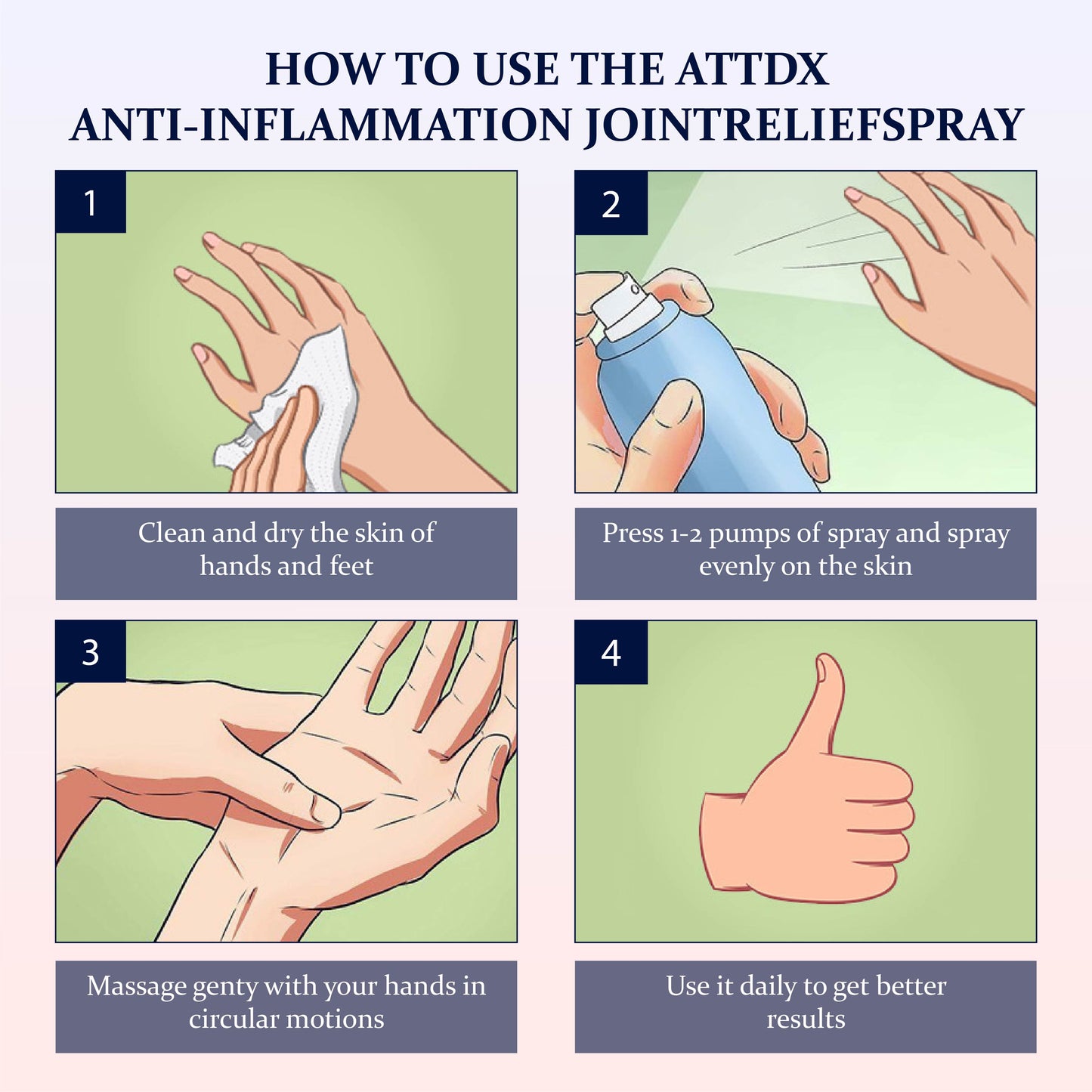 HOW TO USE THE ATTDX ANTI-INFLAMMATION JOINTRELIEFSPRAY

1

Clean and dry the skin of hands and feet

2

Press 1-2 pumps of spray and spray evenly on the skin

3

Massage genty with your hands in circular motions

4

Use it daily to get better results