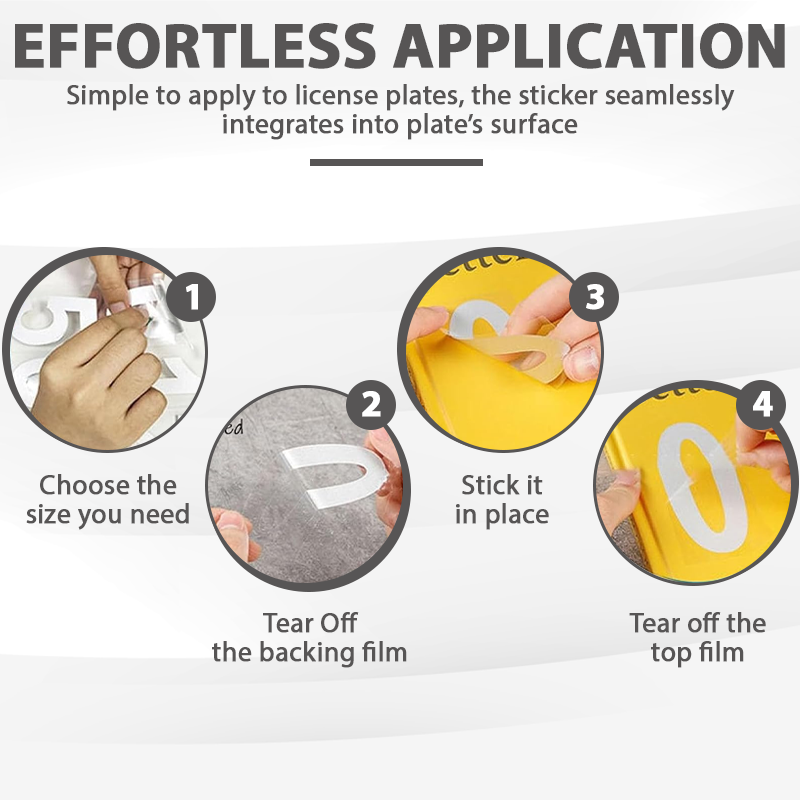 EFFORTLESS APPLICATION

Simple to apply to license plates, the sticker seamlessly integrates into plate's surface

1

Choose the size you need

2

Tear Off the backing film

3

Stick it in place

4

Tear off the top film