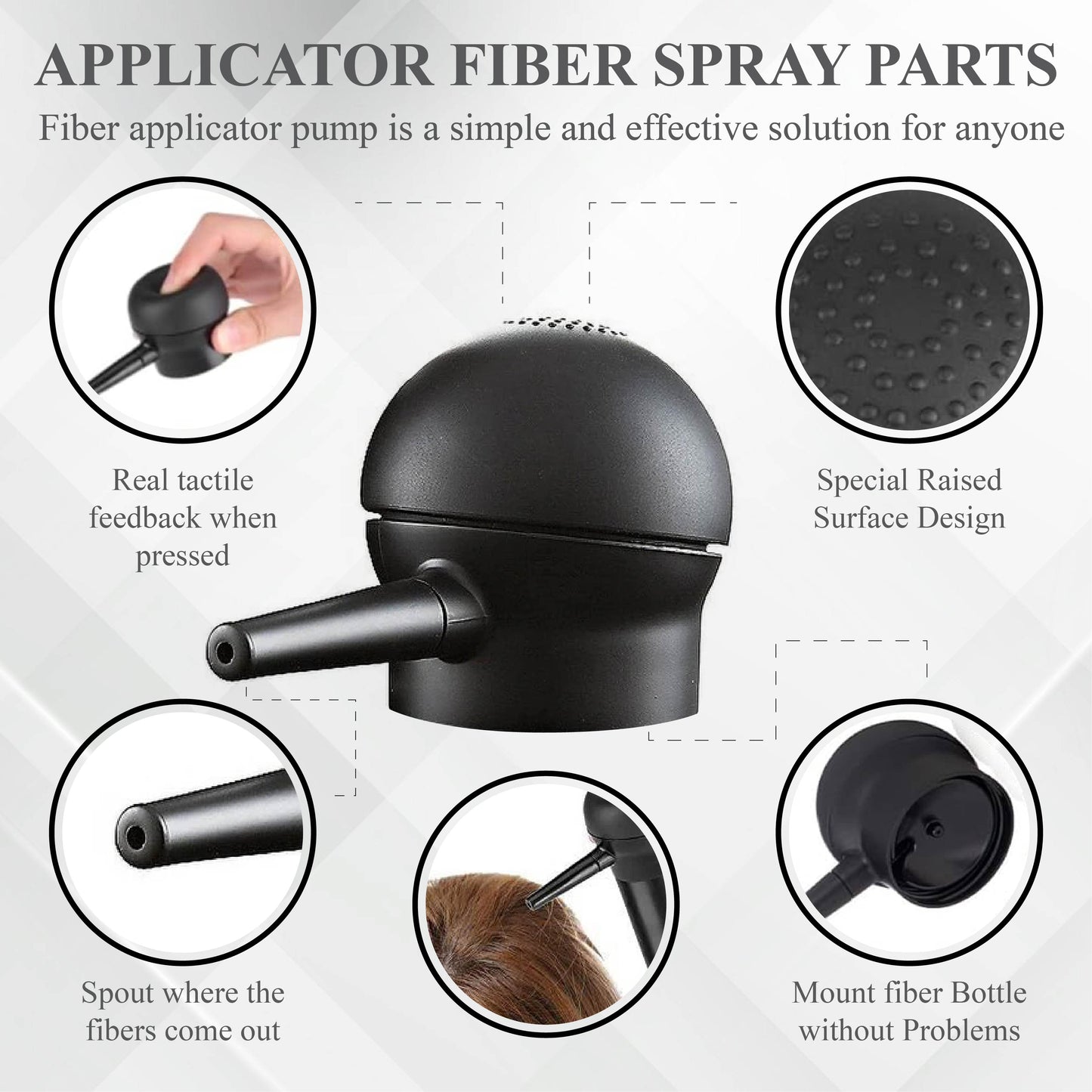 APPLICATOR FIBER SPRAY PARTS

Fiber applicator pump is a simple and effective solution for anyone

Real tactile feedback when pressed

Special Raised Surface Design

Spout where the fibers come out

Mount fiber Bottle without Problems