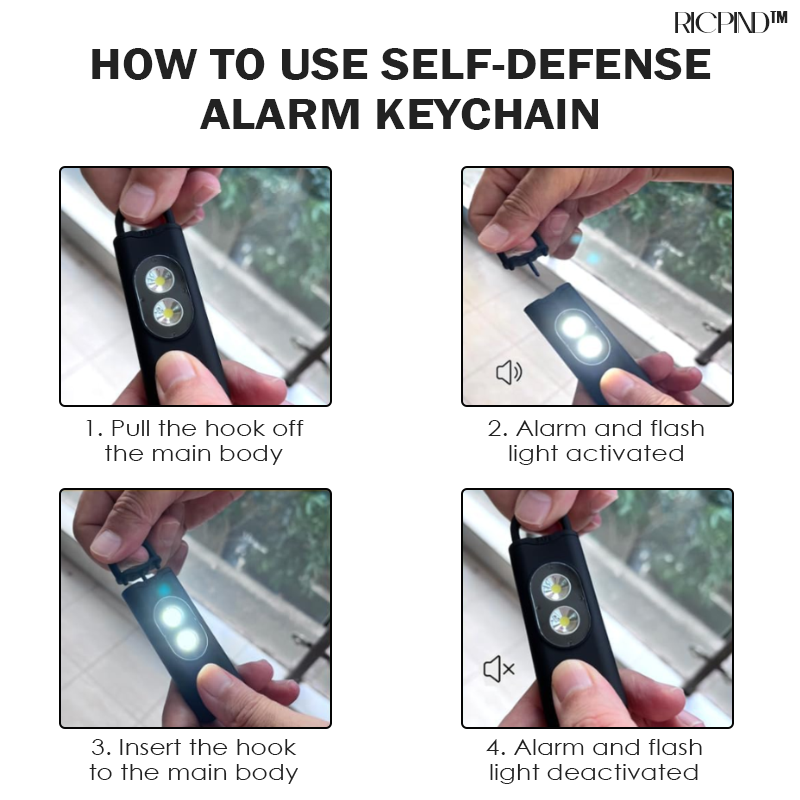 RICPIND™

HOW TO USE SELF-DEFENSE ALARM KEYCHAIN

1. Pull the hook off the main body

2. Alarm and flash light activated

3. Insert the hook to the main body

4. Alarm and flash light deactivated