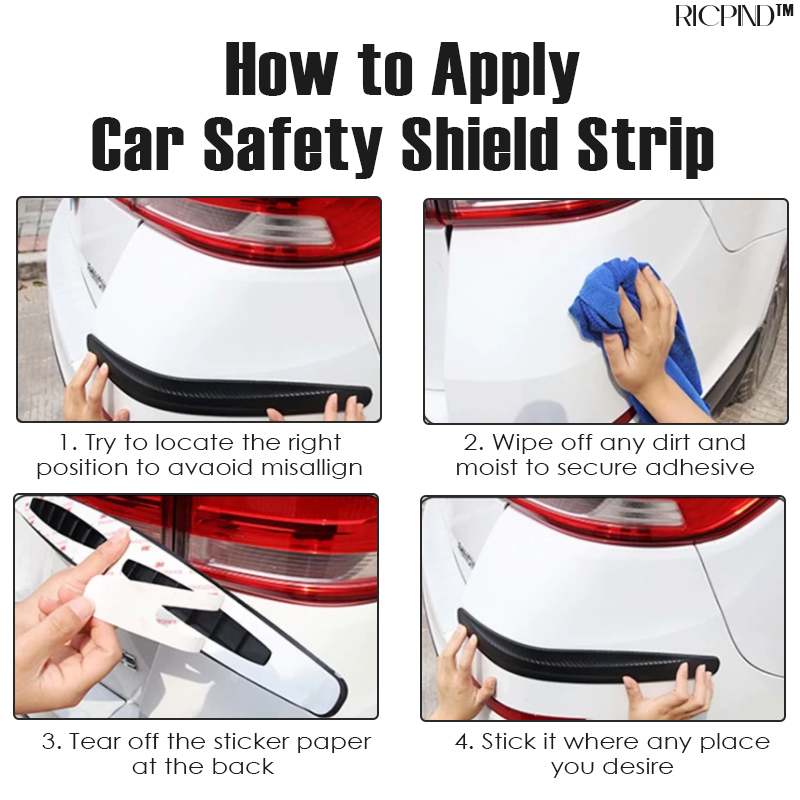 RICPIND™

How to Apply
Car Safety Shield Strip

1. Try to locate the right position to avaoid misallign

2. Wipe off any dirt and moist to secure adhesive

3. Tear off the sticker paper at the back

4. Stick it where any place you desire