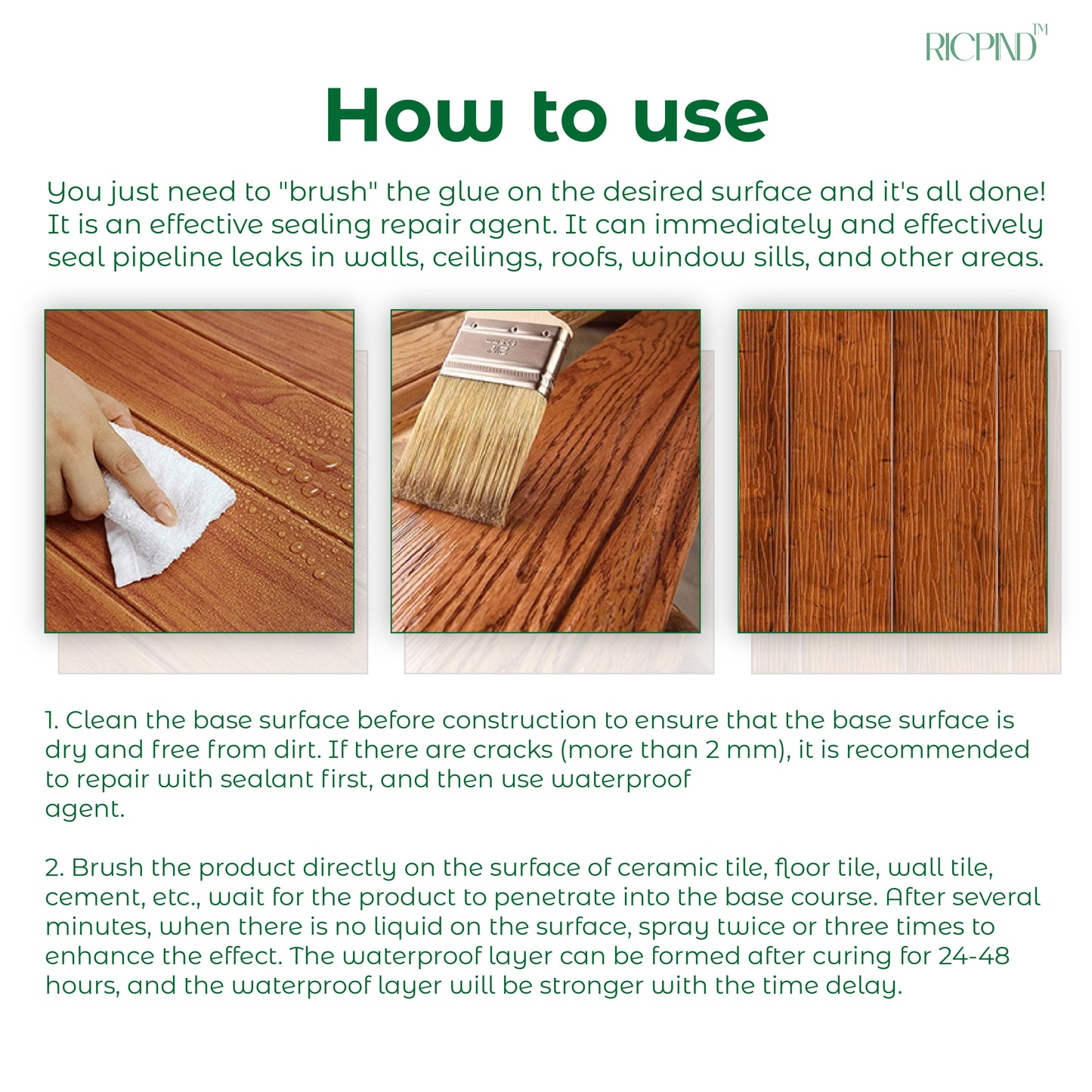 RICPIND™

How to use

You just need to "brush" the glue on the desired surface and it's all done! It is an effective sealing repair agent. It can immediately and effectively seal pipeline leaks in walls, ceilings, roofs, window sills, and other areas.

1. Clean the base surface before construction to ensure that the base surface is dry and free from dirt. If there are cracks (more than 2 mm), it is recommended to repair with sealant first, and then use waterproof agent.

2. Brush the product directly on the surface of ceramic tile, floor tile, wall tile, cement, etc., wait for the product to penetrate into the base course. After several minutes, when there is no liquid on the surface, spray twice or three times to enhance the effect. The waterproof layer can be formed after curing for 24-48 hours, and the waterproof layer will be stronger with the time delay.