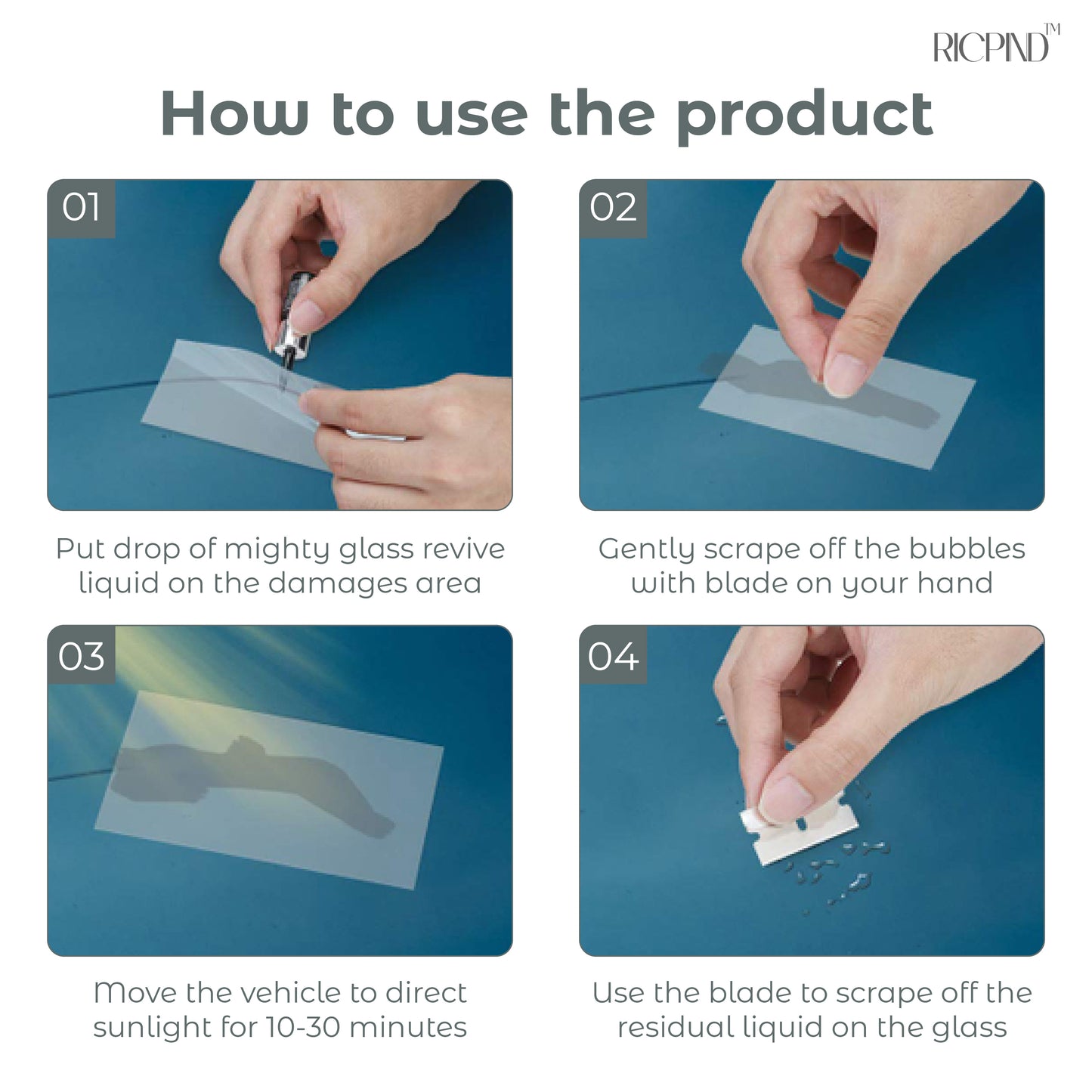 RICPIND™

How to use the product

01

Put drop of mighty glass revive liquid on the damages area

02

Gently scrape off the bubbles with blade on your hand

03

Move the vehicle to direct sunlight for 10-30 minutes

04

Use the blade to scrape off the residual liquid on the glass