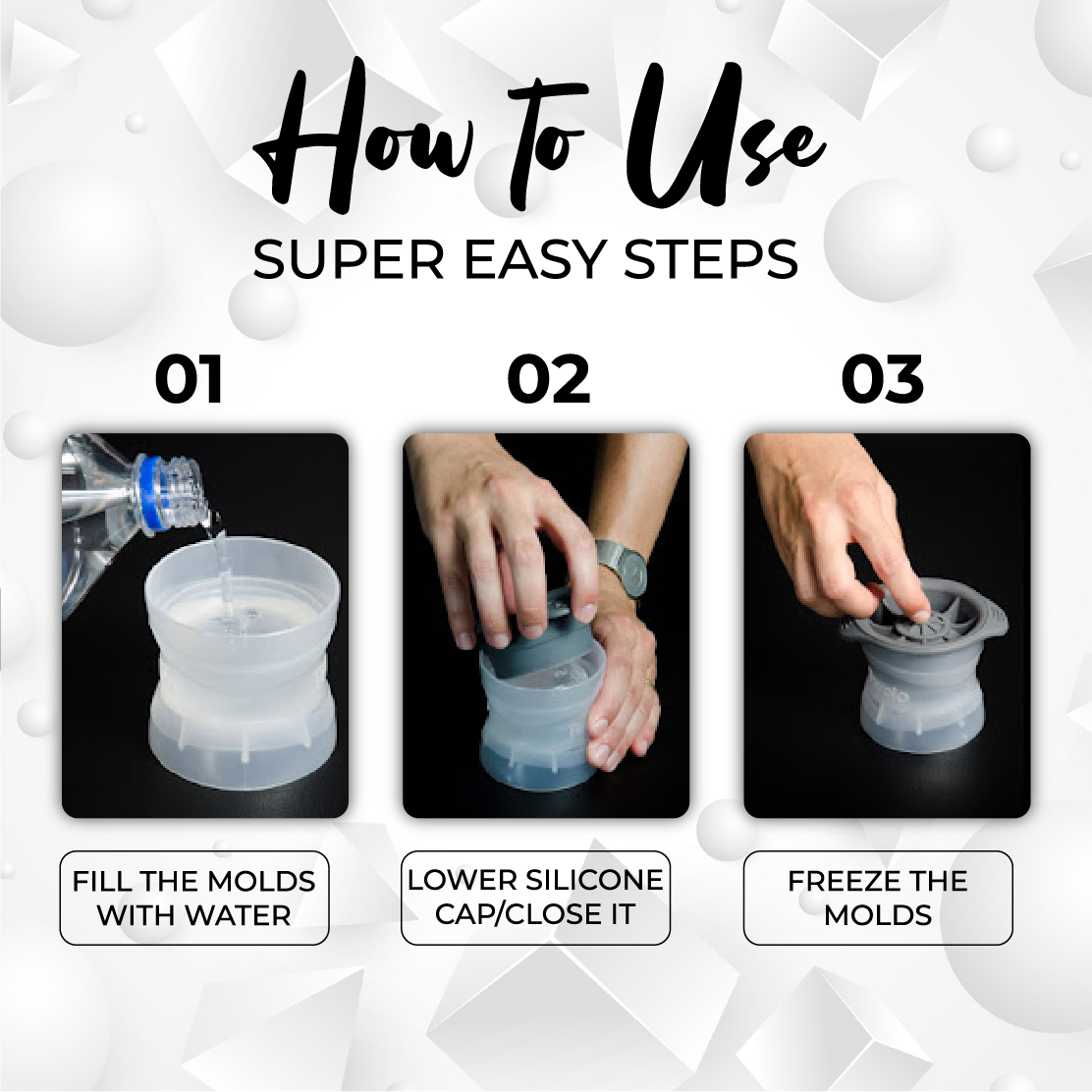 How To Use
SUPER EASY STEPS

01

FILL THE MOLDS WITH WATER

02

LOWER SILICONE CAP/CLOSE IT

03

FREEZE THE MOLDS