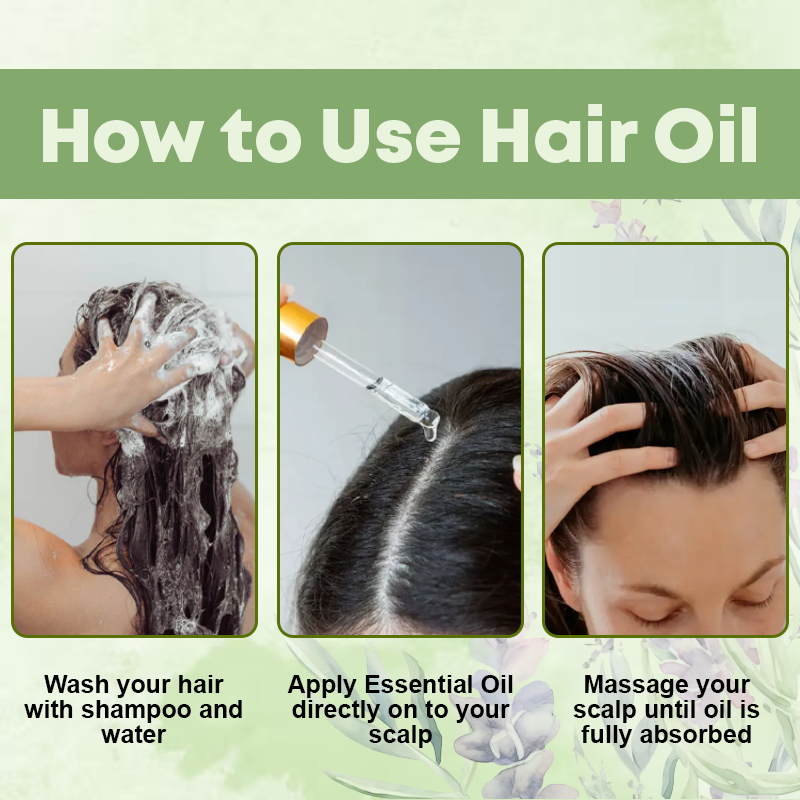 How to Use Hair Oil

Wash your hair with shampoo and water

Apply Essential Oil directly on to your scalp

Massage your scalp until oil is fully absorbed