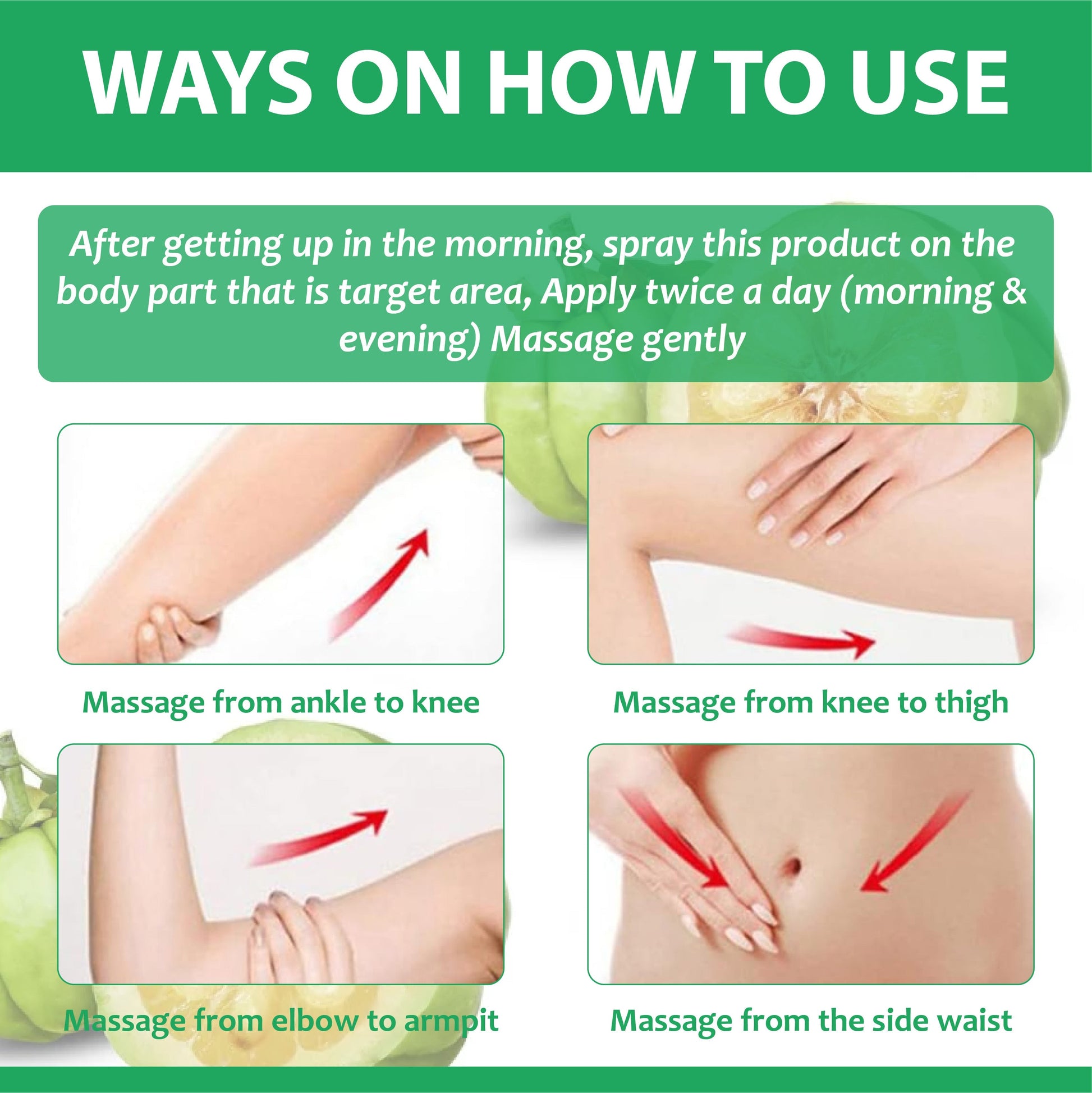 WAYS ON HOW TO USE

After getting up in the morning, spray this product on the body part that is target area, Apply twice a day (morning & evening) Massage gently

Massage from ankle to knee

Massage from knee to thigh

Massage from elbow to armpit

Massage from the side waist