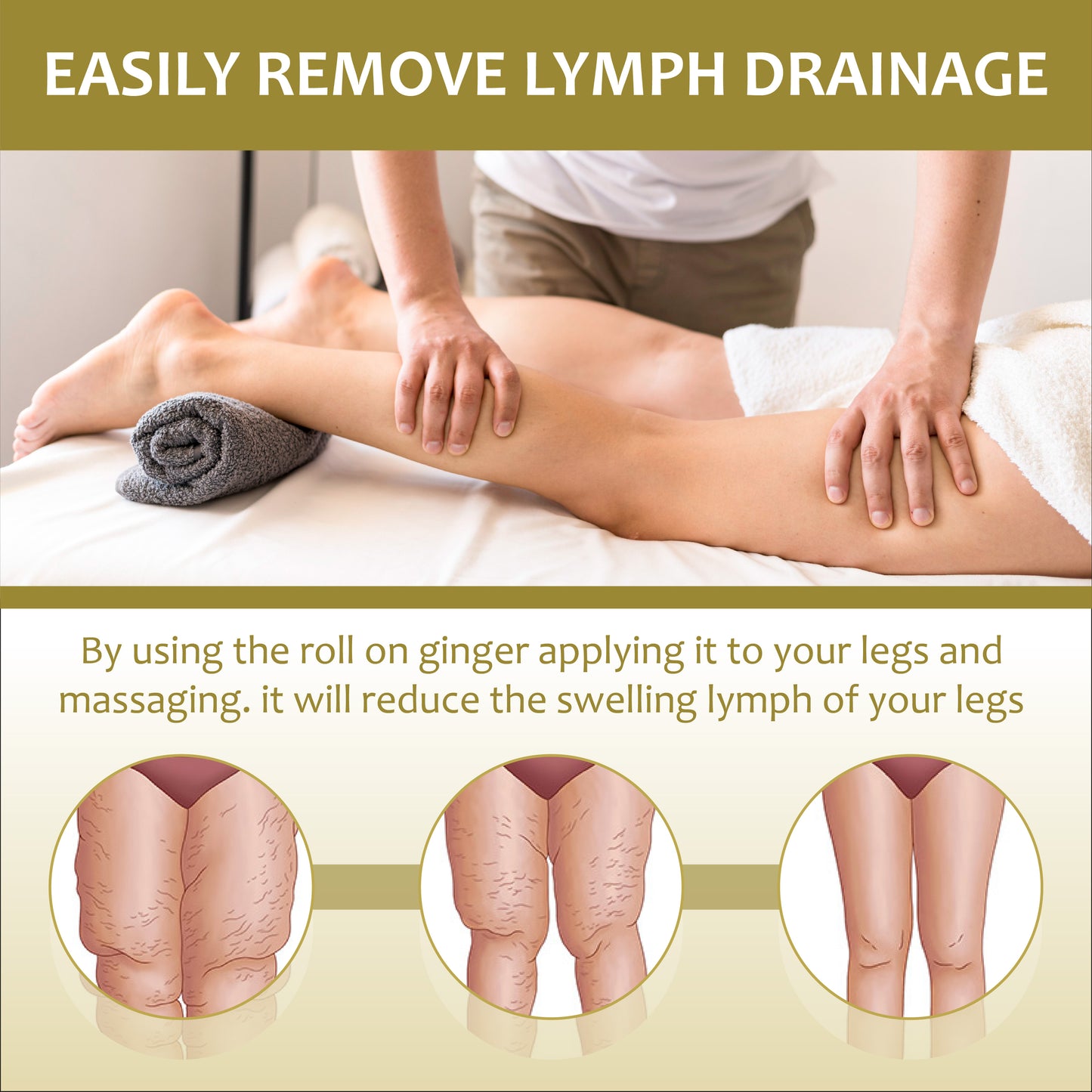 EASILY REMOVE LYMPH DRAINAGE

By using the roll on ginger applying it to your legs and massaging. it will reduce the swelling lymph of your legs