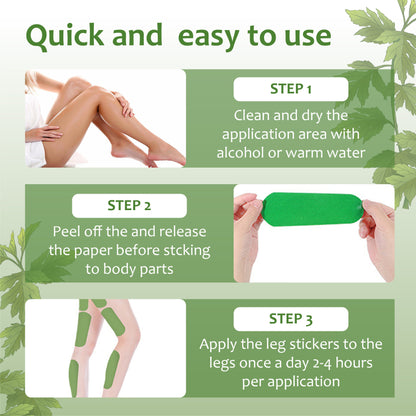 Quick and easy to use

STEP 1

Clean and dry the application area with alcohol or warm water

STEP 2

Peel off the and release the paper before stcking to body parts

STEP 3

Apply the leg stickers to the legs once a day 2-4 hours per application