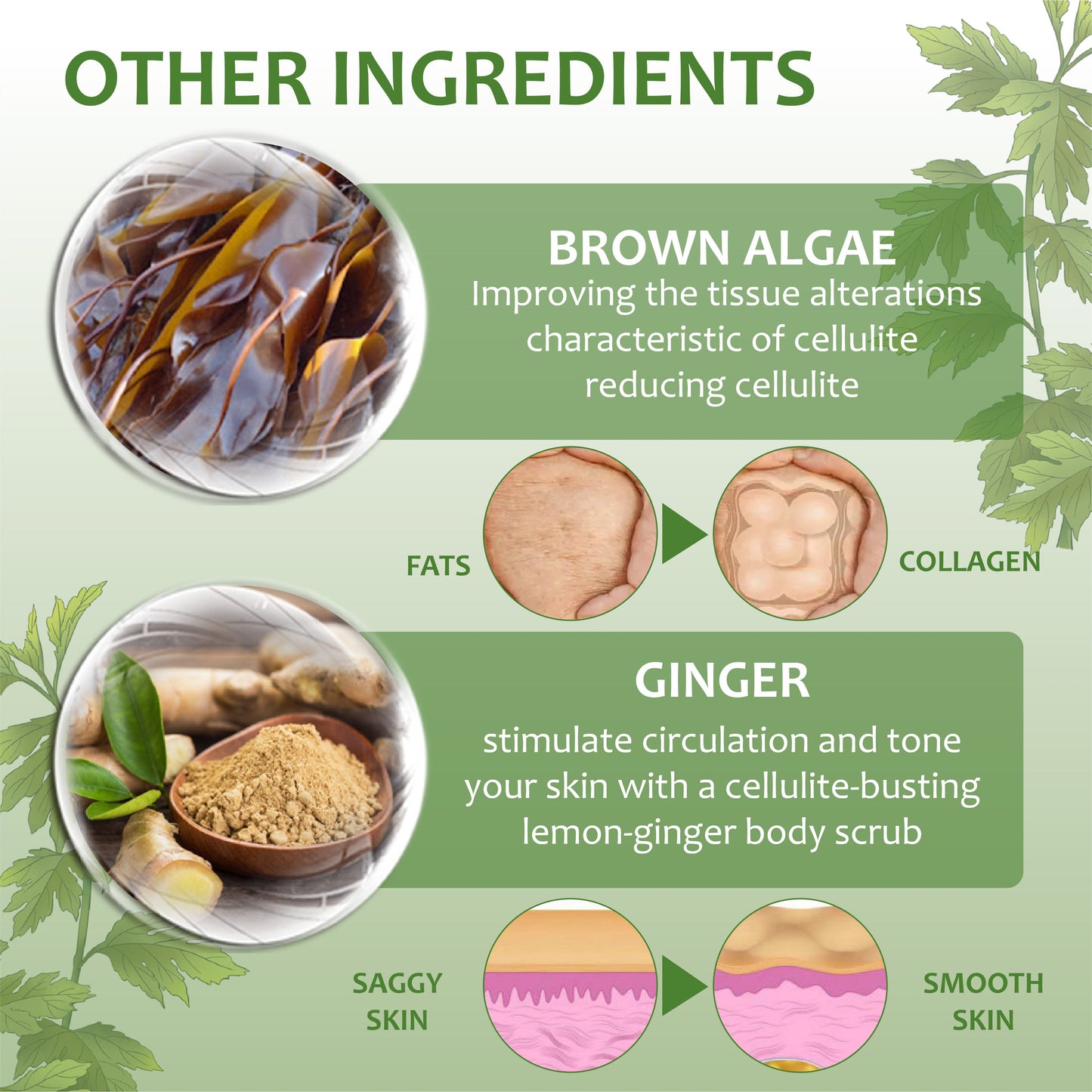 OTHER INGREDIENTS

BROWN ALGAE
Improving the tissue alterations characteristic of cellulite reducing cellulite

FATS

COLLAGEN

GINGER
stimulate circulation and tone your skin with a cellulite-busting lemon-ginger body scrub

SAGGY SKIN

SMOOTH SKIN