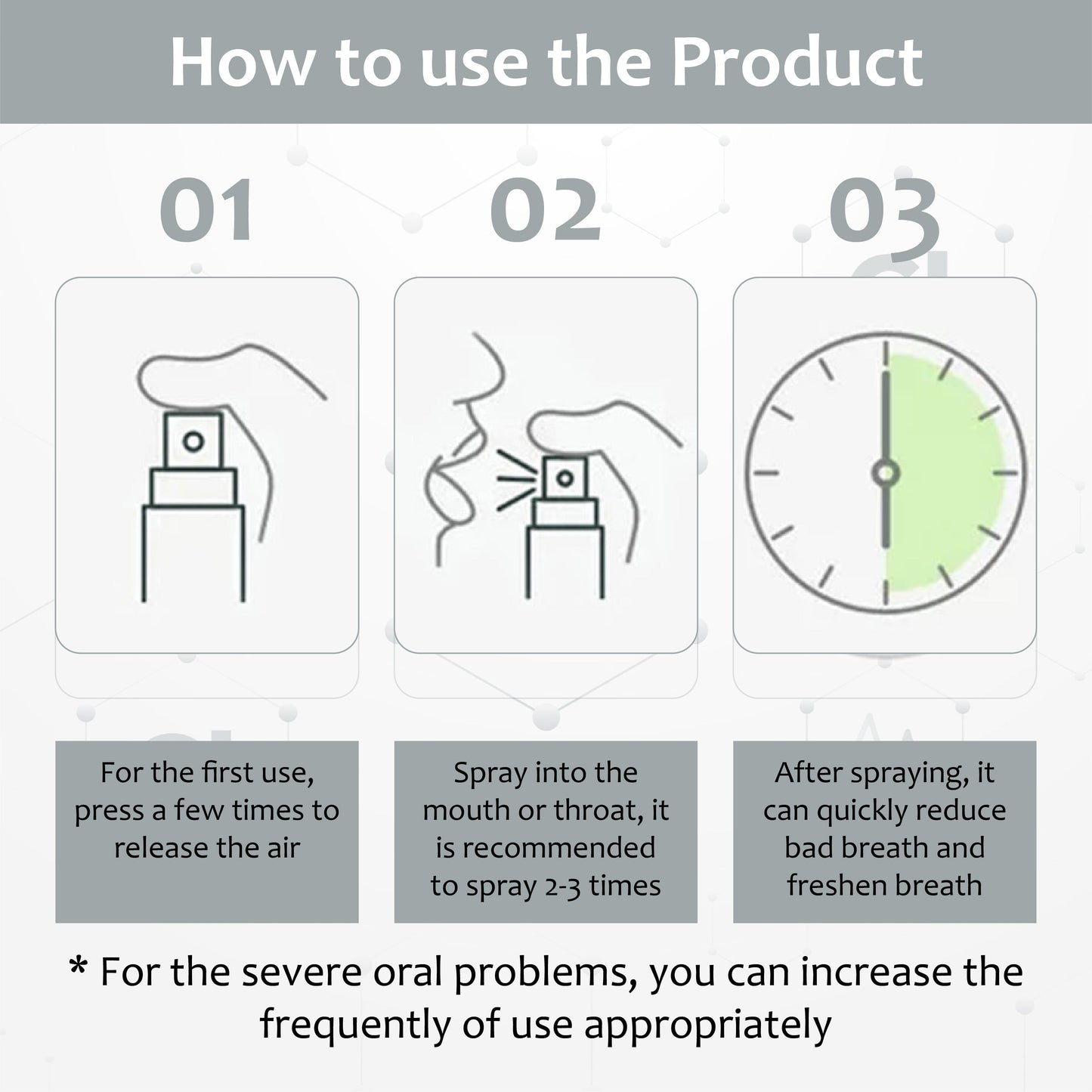 How to use the Product

01

02

03

For the first use, press a few times to release the air

Spray into the mouth or throat, it is recommended to spray 2-3 times

After spraying, it can quickly reduce bad breath and freshen breath

* For the severe oral problems, you can increase the frequently of use appropriately