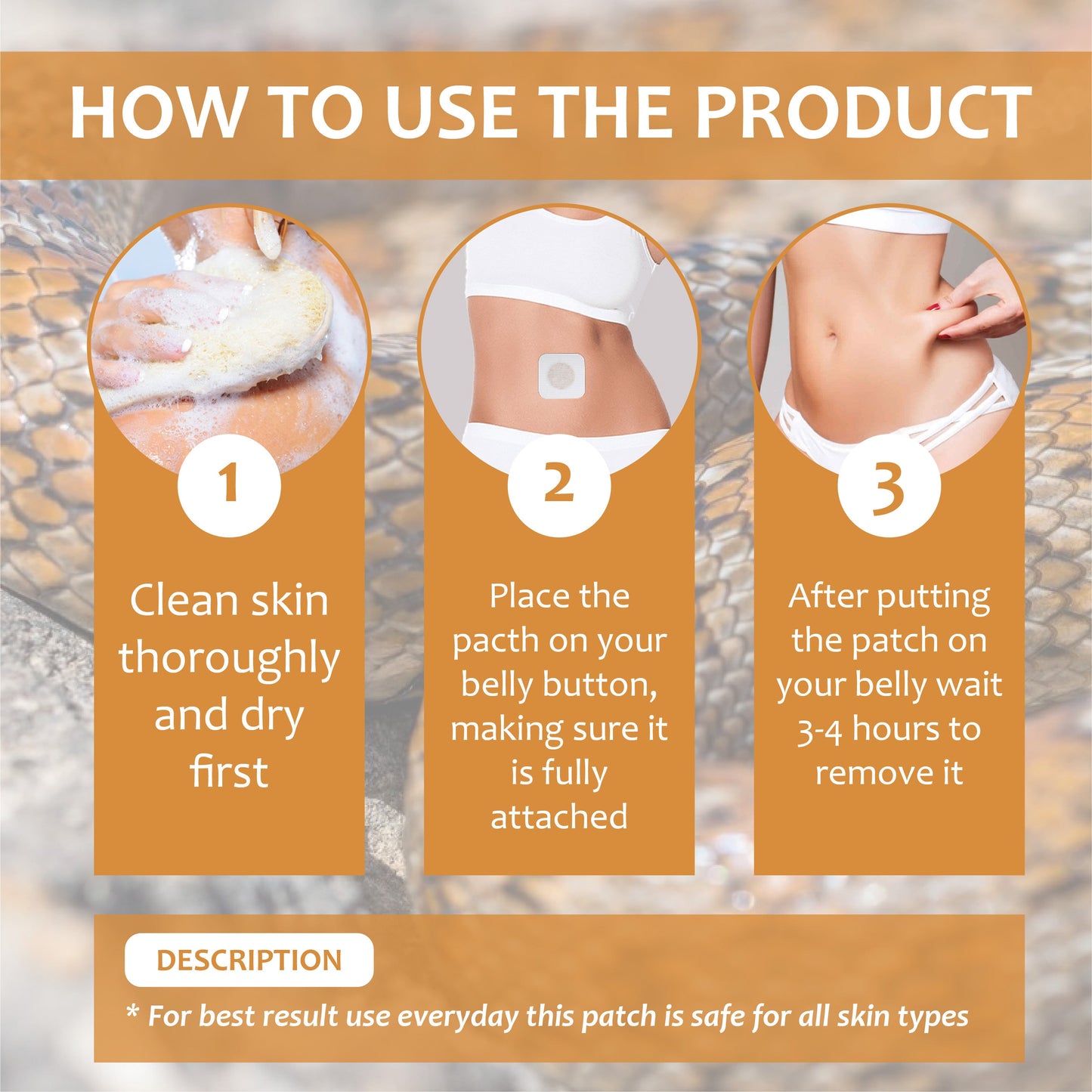 HOW TO USE THE PRODUCT

1

Clean skin thoroughly and dry first

2

Place the pacth on your belly button, making sure it is fully attached

3

After putting the patch on your belly wait 3-4 hours to remove it

DESCRIPTION

* For best result use everyday this patch is safe for all skin types