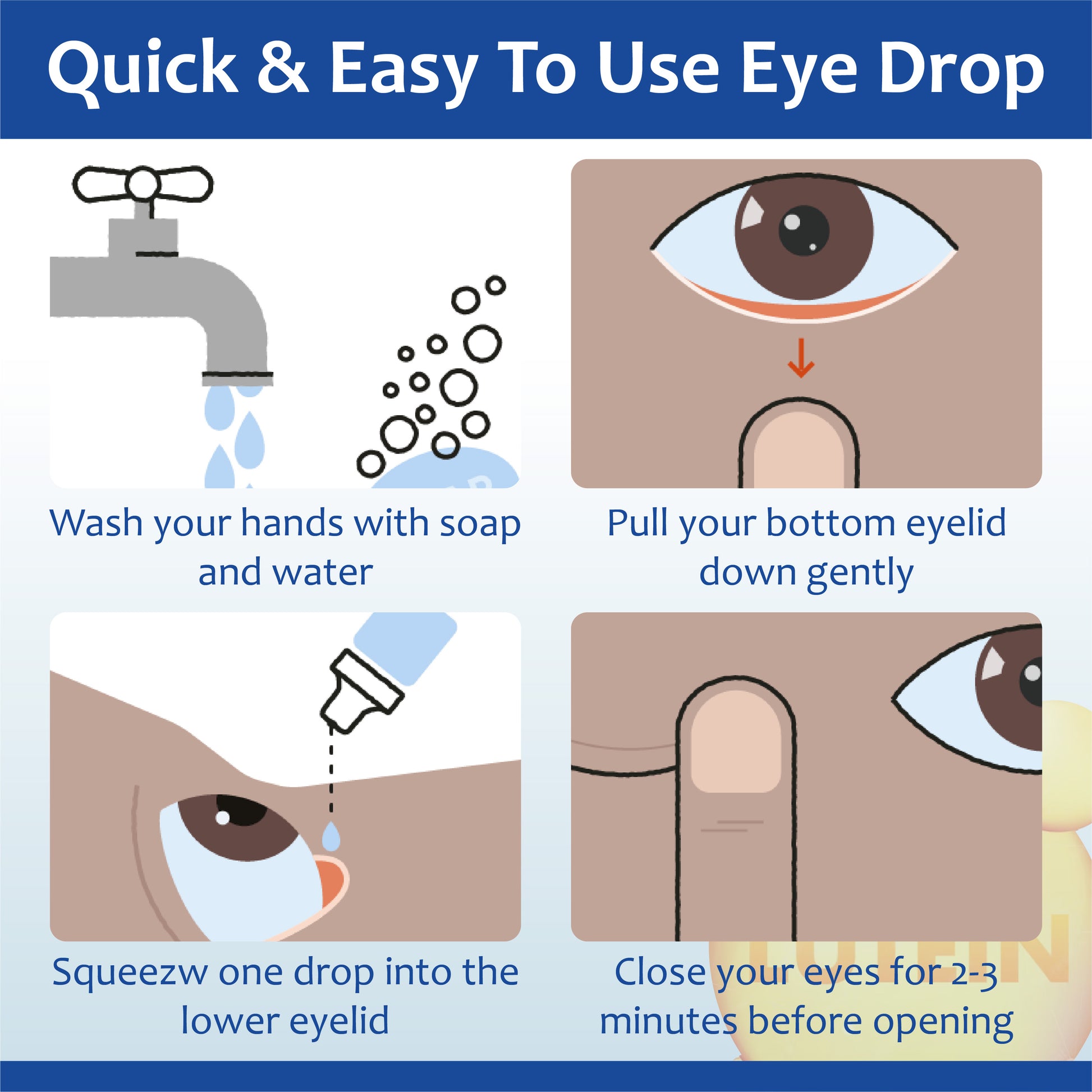 Quick & Easy To Use Eye Drop

Wash your hands with soap and water

Pull your bottom eyelid down gently

Squeezw one drop into the lower eyelid

Close your eyes for 2-3 minutes before opening

LUTEIN