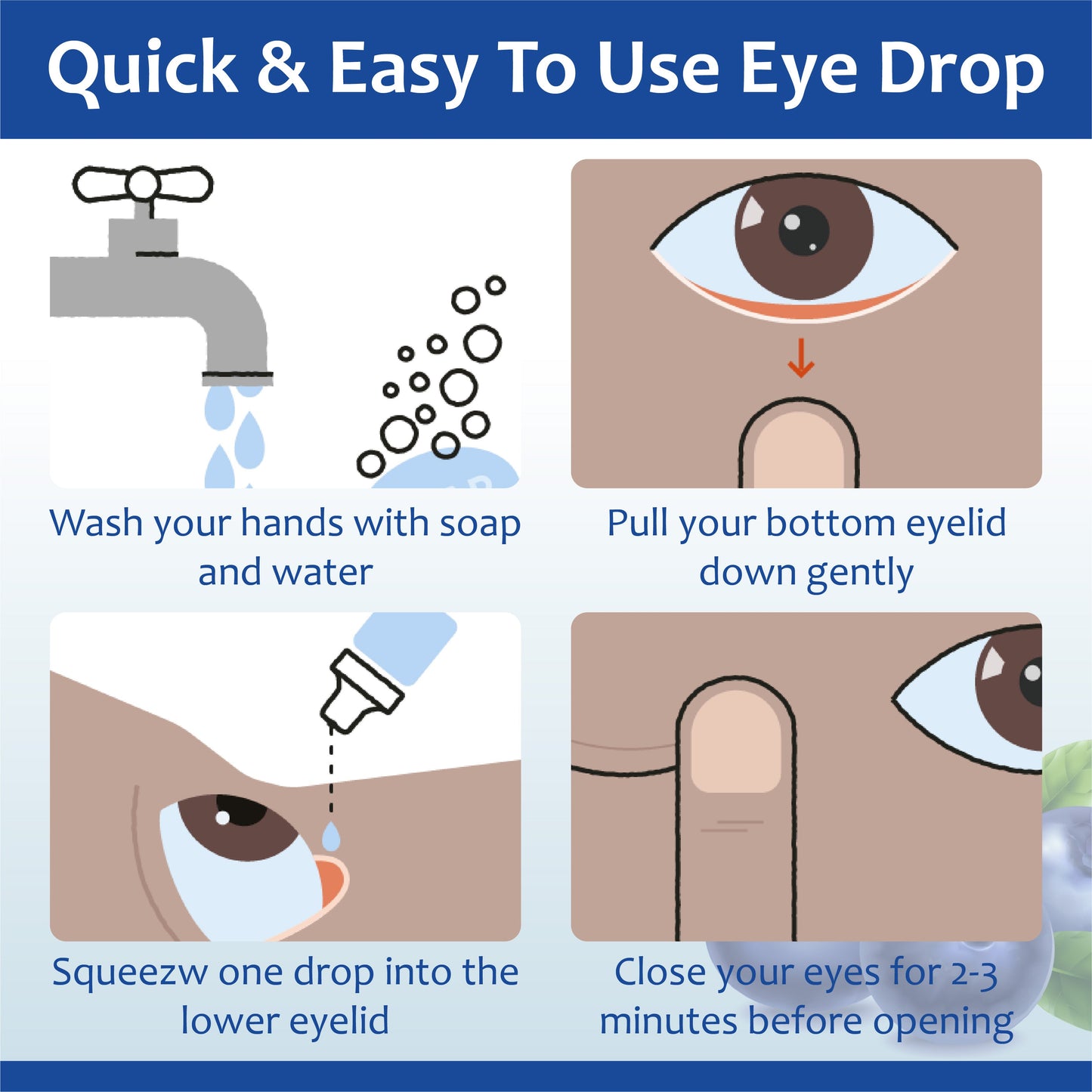 Quick & Easy To Use Eye Drop

Wash your hands with soap and water

Pull your bottom eyelid down gently

Squeezw one drop into the lower eyelid

Close your eyes for 2-3 minutes before opening