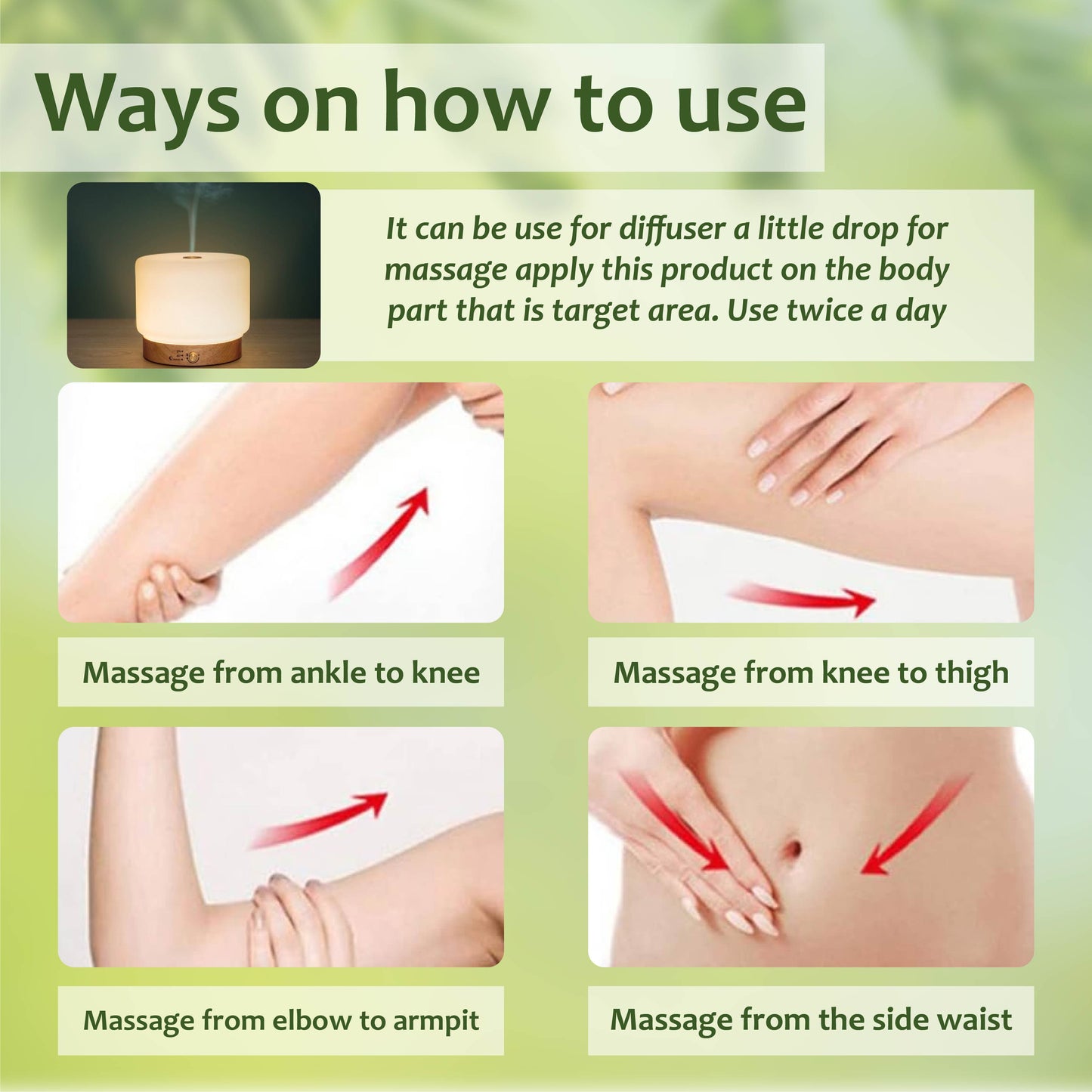 Ways on how to use

It can be use for diffuser a little drop for massage apply this product on the body part that is target area. Use twice a day

Massage from ankle to knee

Massage from knee to thigh

Massage from elbow to armpit

Massage from the side waist