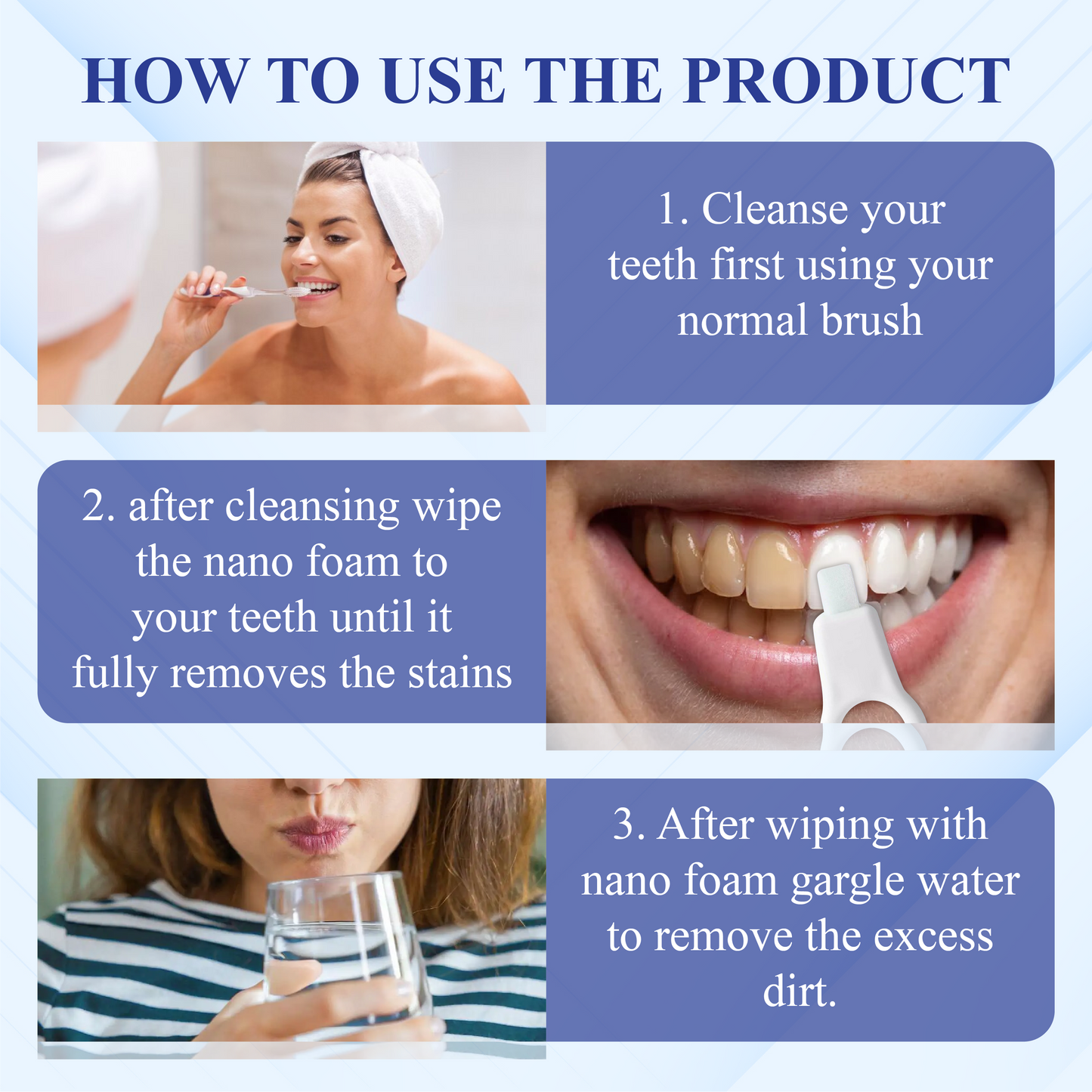 HOW TO USE THE PRODUCT

1. Cleanse your teeth first using your normal brush

2. after cleansing wipe the nano foam to your teeth until it fully removes the stains

3. After wiping with nano foam gargle water to remove the excess dirt.