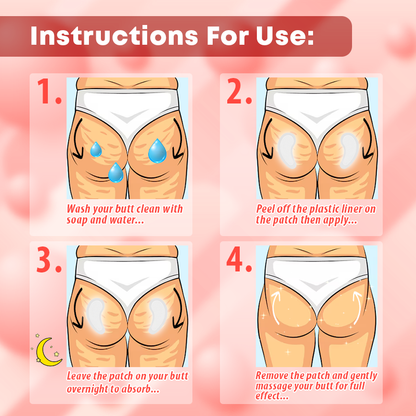 Instructions For Use:

1.

Wash your butt clean with soap and water...

2.

Peel off the plastic liner on the patch then apply...

3.

Leave the patch on your butt overnight to absorb...

4.

Remove the patch and gently massage your butt for full effect...