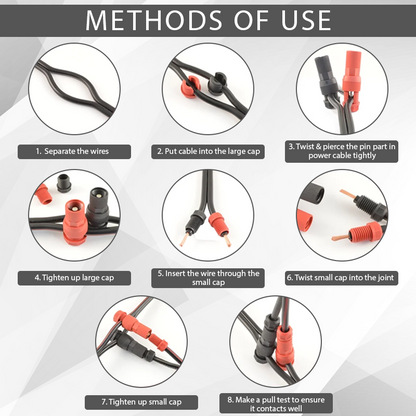 METHODS OF USE

1. Separate the wires

2. Put cable into the large cap

3. Twist & pierce the pin part in power cable tightly

4. Tighten up large cap

5. Insert the wire through the small cap

6. Twist small cap into the joint

7. Tighten up small cap

8. Make a pull test to ensure it contacts well